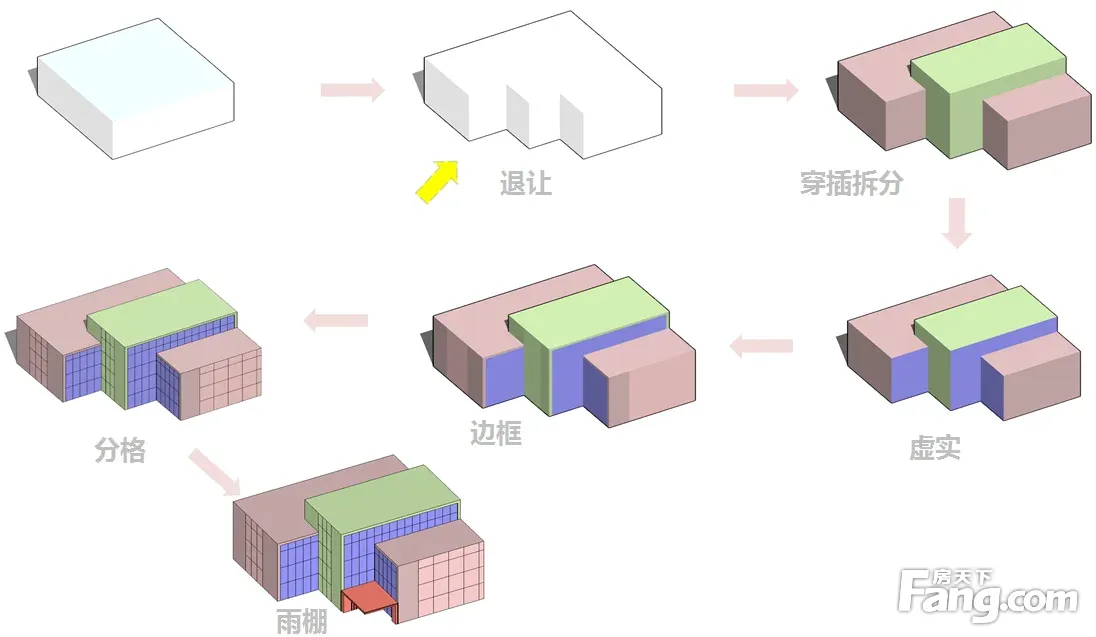 退让

穿插拆分

虚实

边框

分格

雨棚

房天下
Fang.com